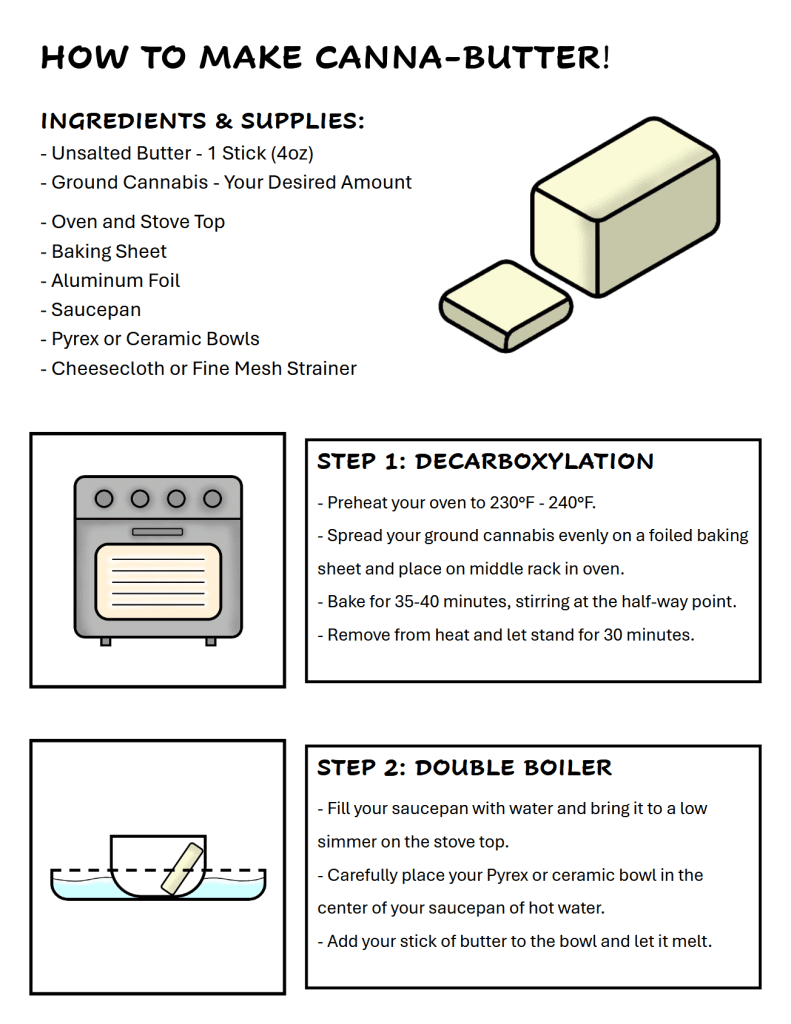 HOW TO MAKE CANNA-BUTTER!

INGREDIENTS & SUPPLIES:

- Unsalted Butter - 1 Stick (4oz)
- Ground Cannabis - Your Desired Amount

- Oven and Stove Top
- Baking Sheet
- Aluminum Foil
- Saucepan
- Pyrex or Ceramic Bowls
- Cheesecloth or Fine Mesh Strainer

STEP 1: DECARBOXYLATION

- Preheat your oven to 230°F - 240°F.
- Spread your ground cannabis evenly on a foiled baking sheet and place on middle rack in oven.
- Bake for 35-40 minutes, stirring at the half-way point.
- Remove from heat and let stand for 30 minutes.

STEP 2: DOUBLE BOILER

- Fill your saucepan with water and bring it to a low simmer on the stove top.
- Carefully place your Pyrex or ceramic bowl in the center of your saucepan of hot water.
- Add your stick of butter to the bowl and let it melt.