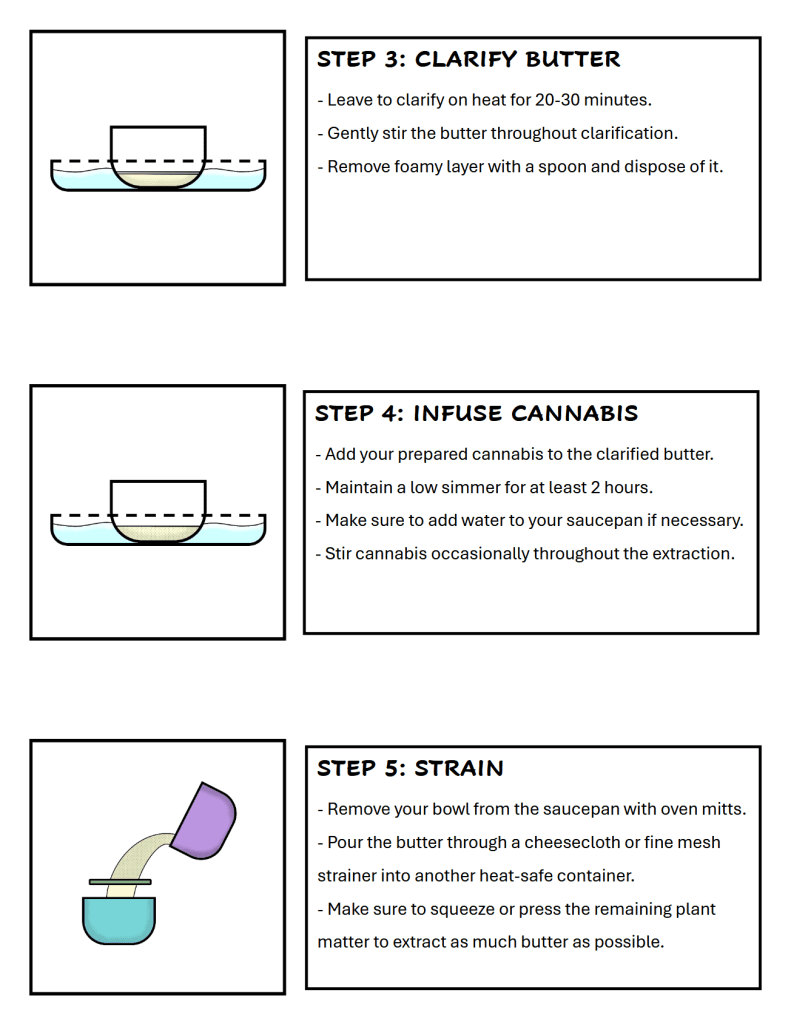 STEP 3: CLARIFY BUTTER

- Leave to clarify on heat for 20-30 minutes.

- Gently stir the butter throughout clarification.

- Remove foamy layer with a spoon and dispose of it.

STEP 4: INFUSE CANNABIS

- Add your prepared cannabis to the clarified butter.

- Maintain a low simmer for at least 2 hours.

- Make sure to add water to your saucepan if necessary.

- Stir cannabis occasionally throughout the extraction.

STEP 5: STRAIN

- Remove your bowl from the saucepan with oven mitts.

- Pour the butter through a cheesecloth or fine mesh strainer into another heat-safe container.

- Make sure to squeeze or press the remaining plant matter to extract as much butter as possible.